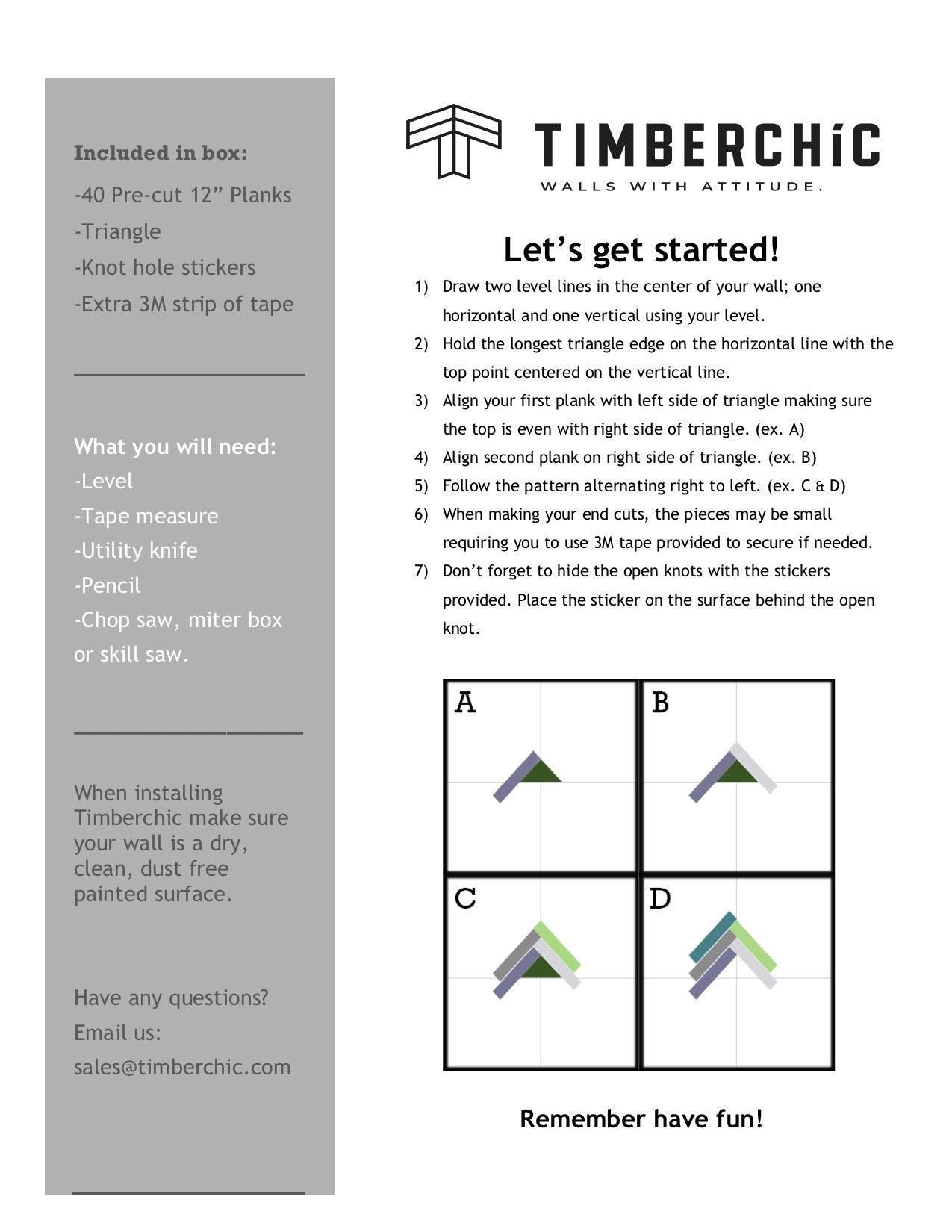 Included in box:
-40 Pre-cut 12” Planks
-Triangle
-Knot hole stickers
-Extra 3M strip of tape

What you will need:
-Level
-Tape measure
-Utility knife
-Pencil
-Chop saw, miter box or skill saw.

When installing Timberchic make sure your wall is a dry, clean, dust free painted surface.

Have any questions?
Email us:
sales@timberchic.com

TIMBERCHiC
WALLS WITH ATTITUDE.

Let’s get started!

1) Draw two level lines in the center of your wall; one horizontal and one vertical using your level.
2) Hold the longest triangle edge on the horizontal line with the top point centered on the vertical line.
3) Align your first plank with left side of triangle making sure the top is even with right side of triangle. (ex. A)
4) Align second plank on right side of triangle. (ex. B)
5) Follow the pattern alternating right to left. (ex. C & D)
6) When making your end cuts, the pieces may be small requiring you to use 3M tape provided to secure if needed.
7) Don’t forget to hide the open knots with the stickers provided. Place the sticker on the surface behind the open knot.

A
B
C
D

Remember have fun!